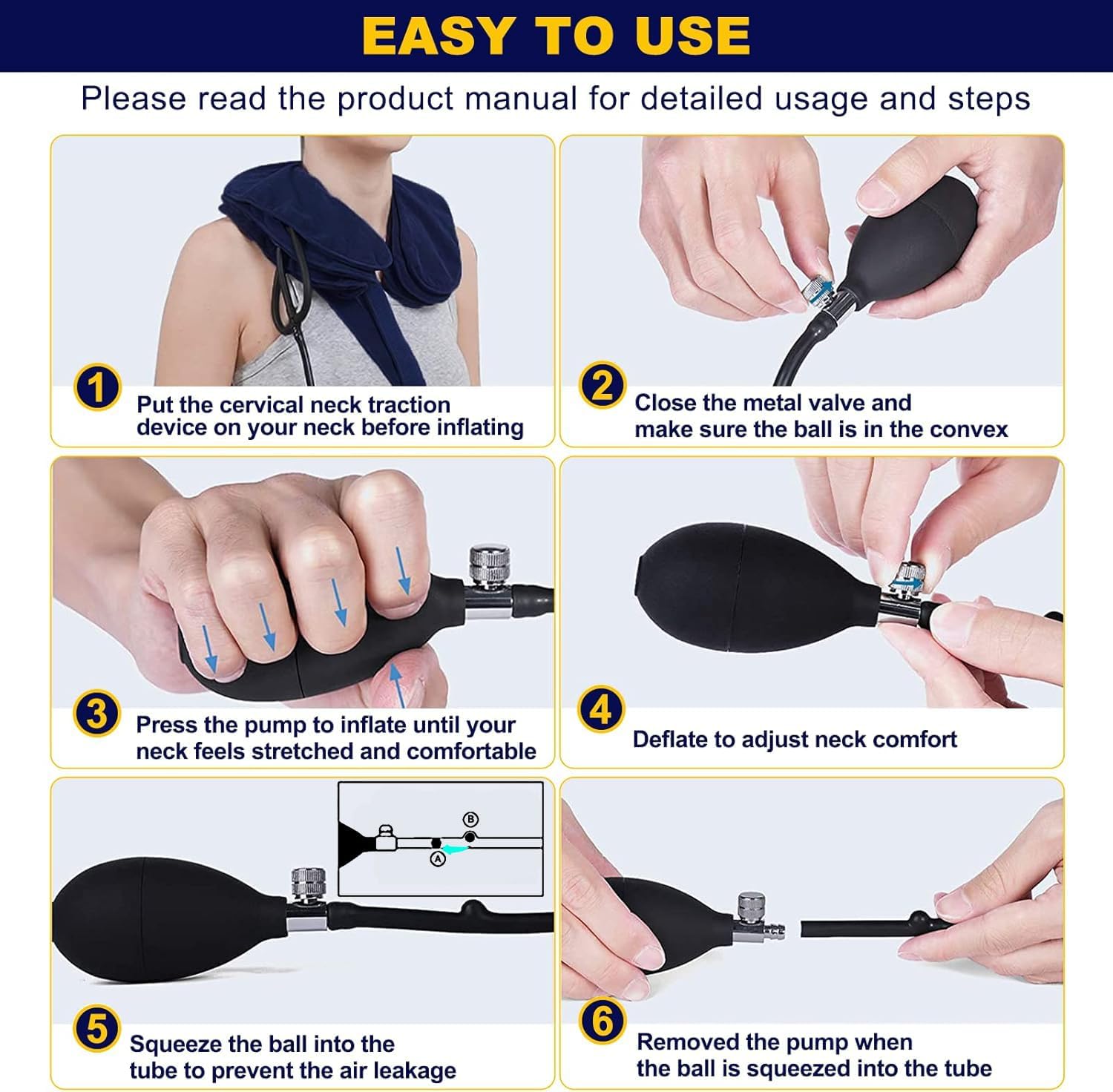 EASY TO USE

Please read the product manual for detailed usage and steps

1 Put the cervical neck traction device on your neck before inflating

2 Close the metal valve and make sure the ball is in the convex

3 Press the pump to inflate until your neck feels stretched and comfortable

4 Deflate to adjust neck comfort

B
A

5 Squeeze the ball into the tube to prevent the air leakage

6 Removed the pump when the ball is squeezed into the tube